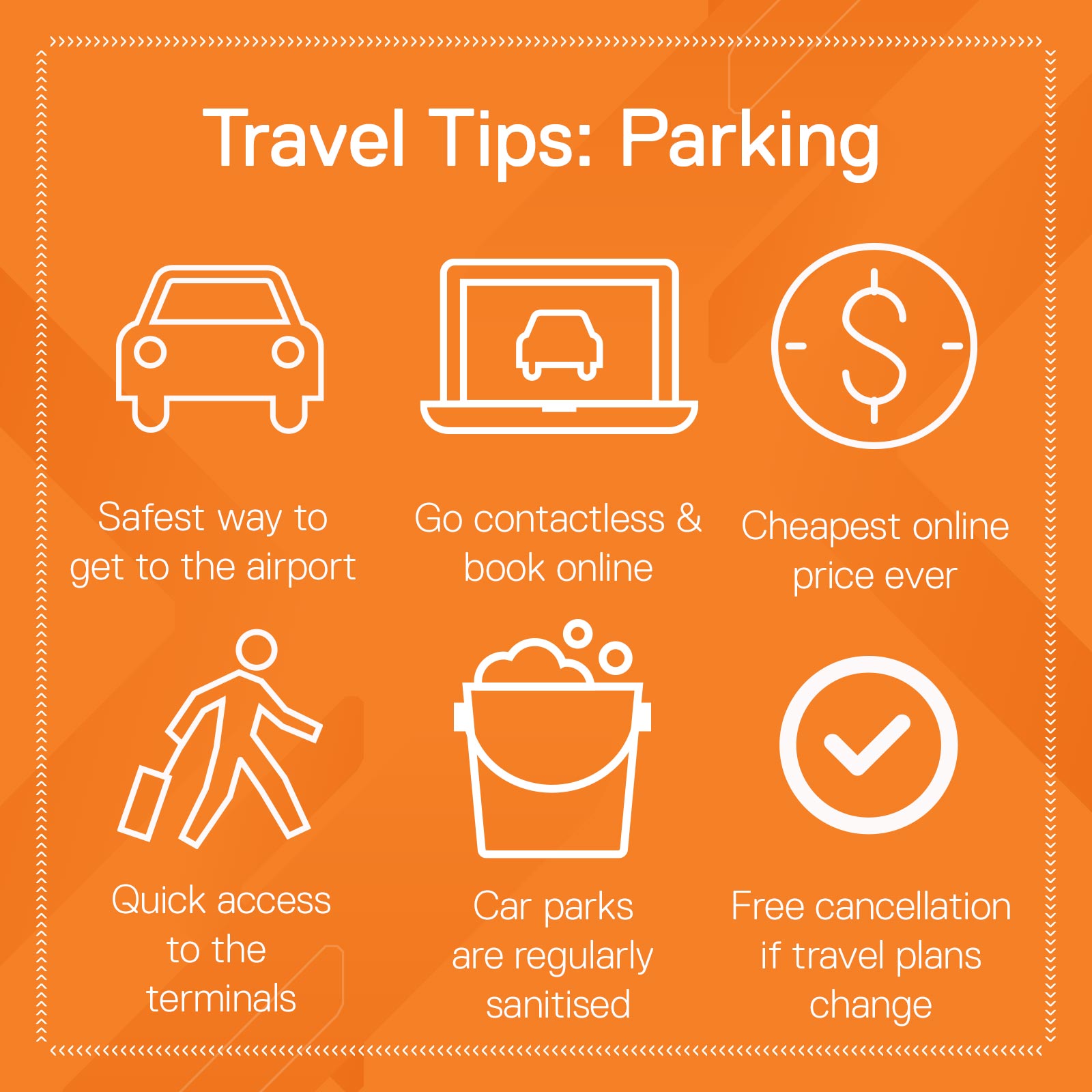 Travel Tips: Parking

Safest way to get to the airport

Go contactless & book online

Cheapest online price ever

Quick access to the terminals

Car parks are regularly sanitised

Free cancellation if travel plans change