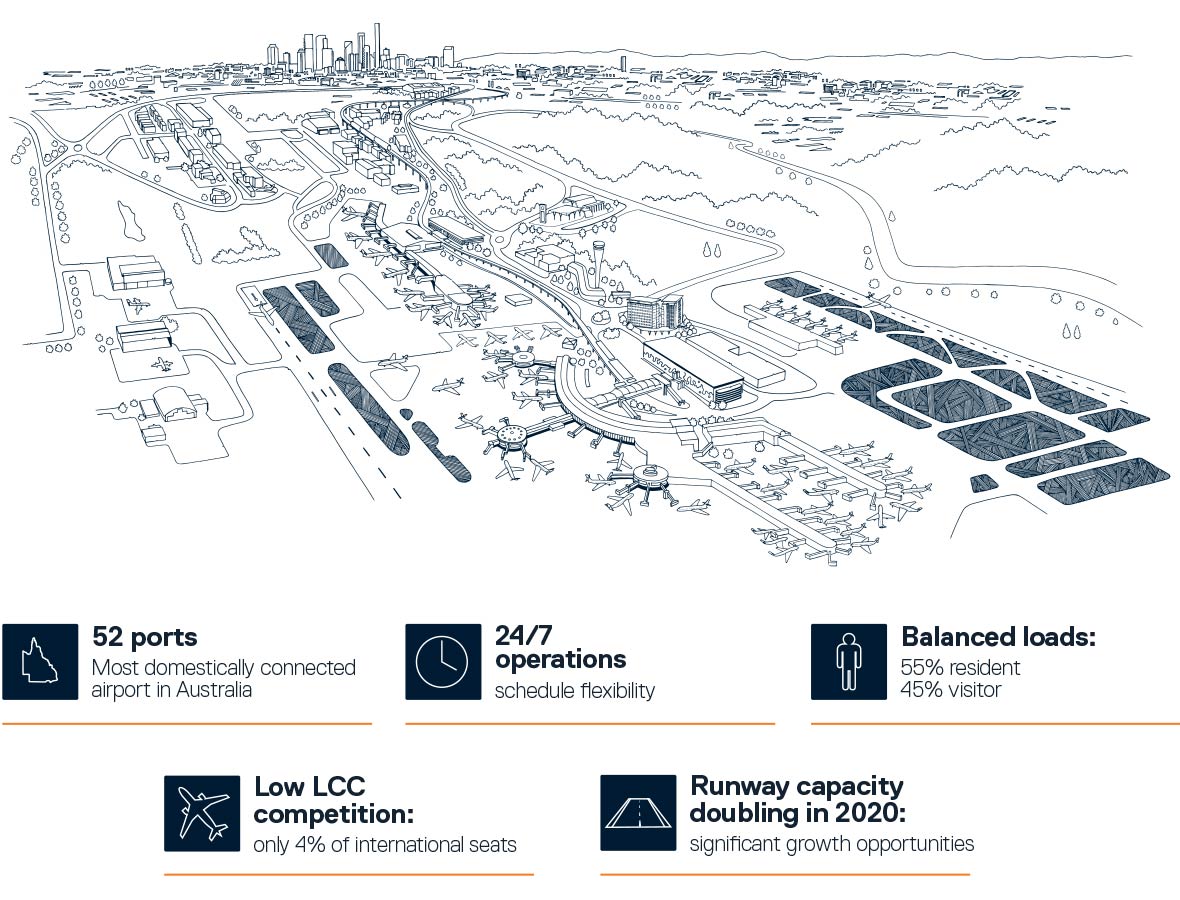 52 ports
Most domestically connected airport in Australia

24/7 operations
schedule flexibility

Balanced loads:
55% resident
45% visitor

Low LCC competition:
only 4% of international seats

Runway capacity doubling in 2020:
significant growth opportunities